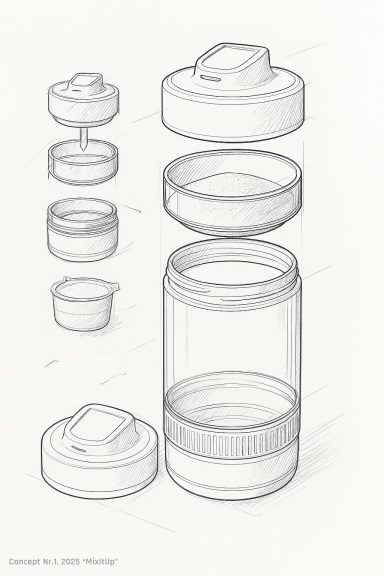 Concept Nr.1, 2025 "MixItUp"